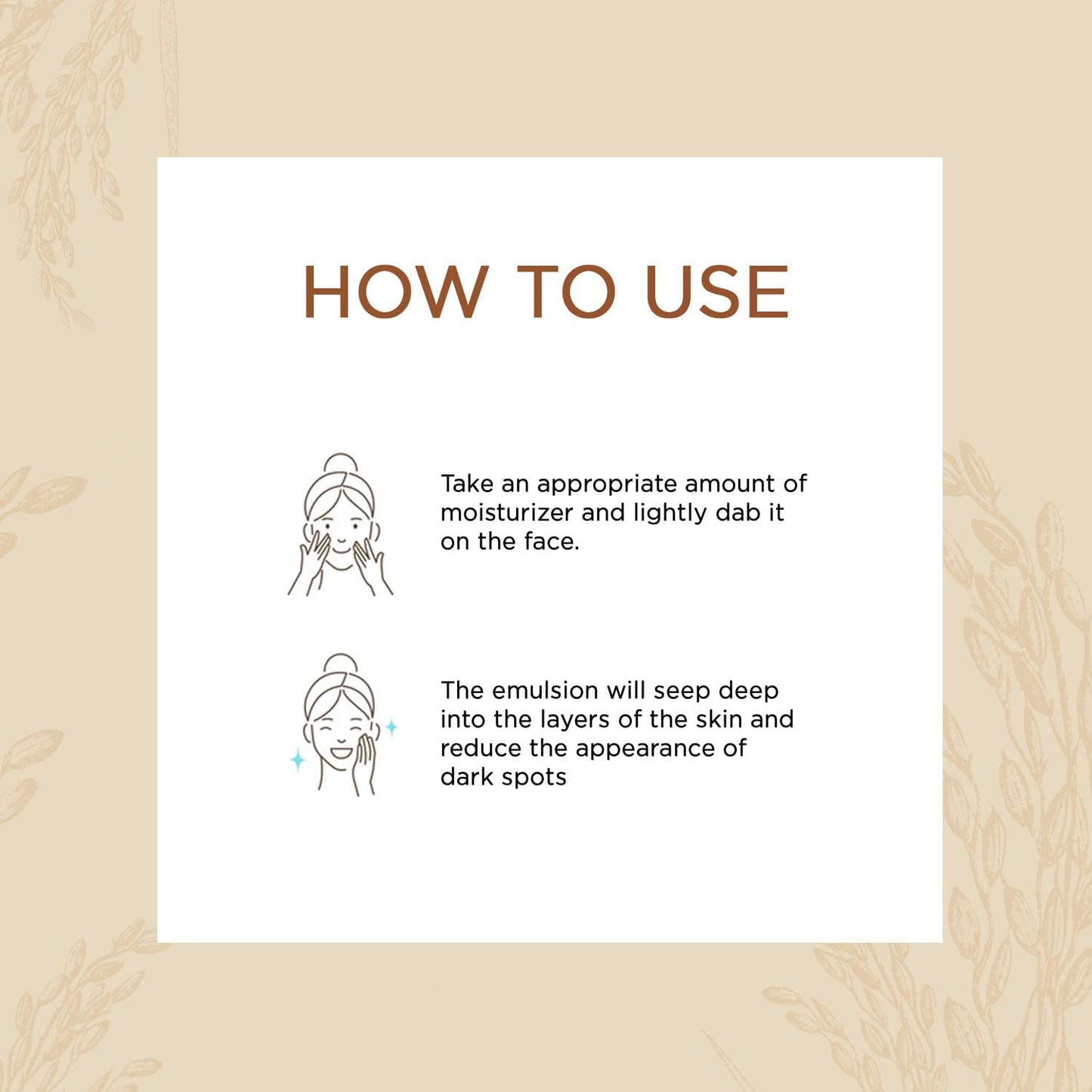 HOW TO USE

Take an appropriate amount of moisturizer and lightly dab it on the face.

The emulsion will seep deep into the layers of the skin and reduce the appearance of dark spots