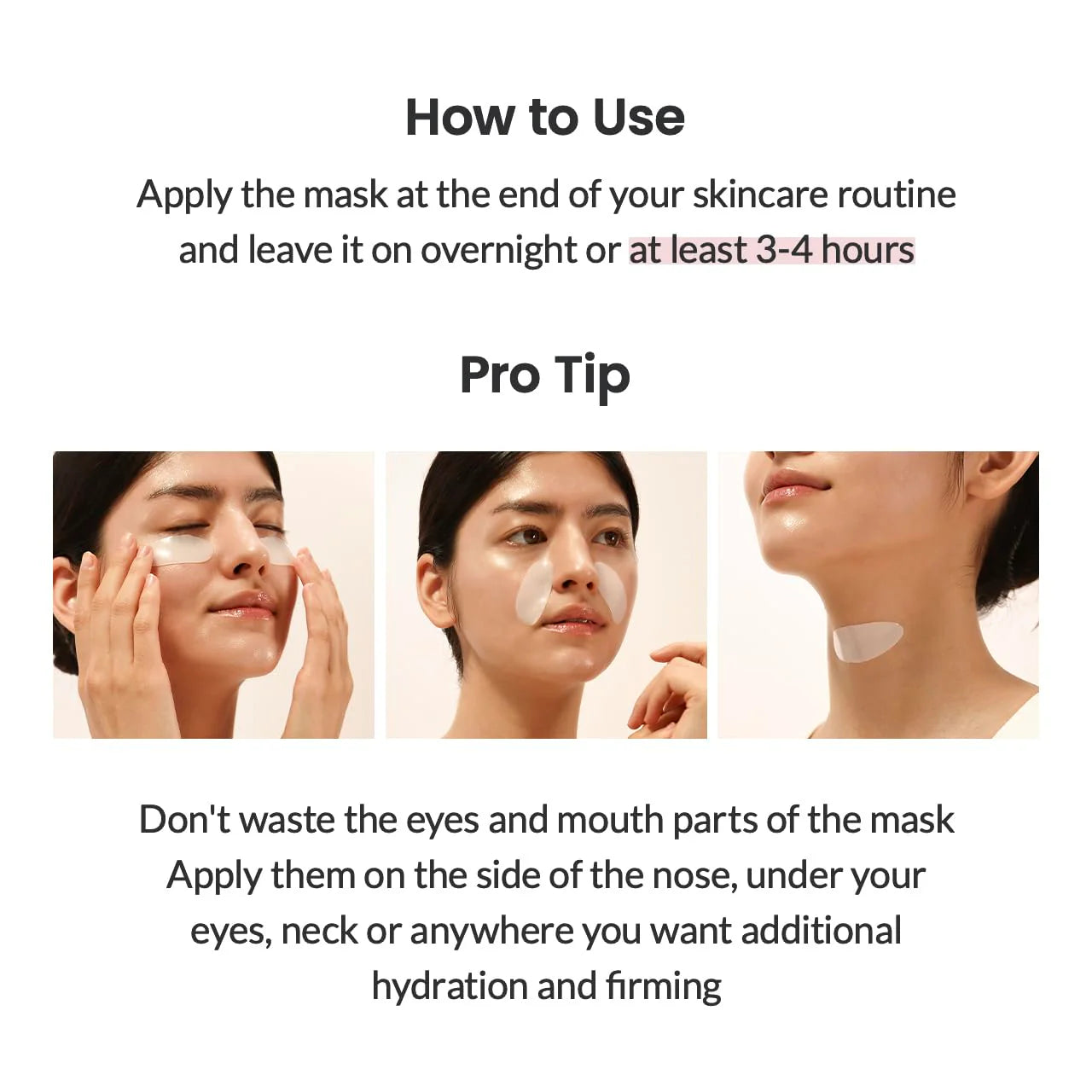 How to Use

Apply the mask at the end of your skincare routine and leave it on overnight or at least 3-4 hours

Pro Tip

Don't waste the eyes and mouth parts of the mask
Apply them on the side of the nose, under your eyes, neck or anywhere you want additional hydration and firming